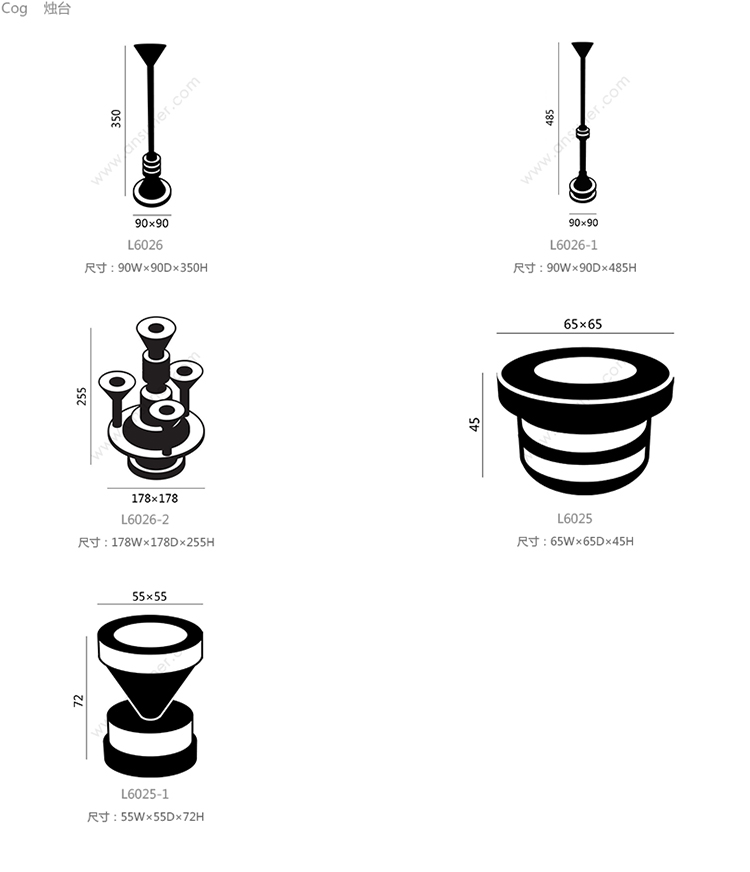 Cog 烛台

350

90×90

L6026

尺寸：90W×90D×350H

485

90×90

L6026-1

尺寸：90W×90D×485H

255

178×178

L6026-2

尺寸：178W×178D×255H

65×65

45

L6025

尺寸：65W×65D×45H

55×55

72

L6025-1

尺寸：55W×55D×72H